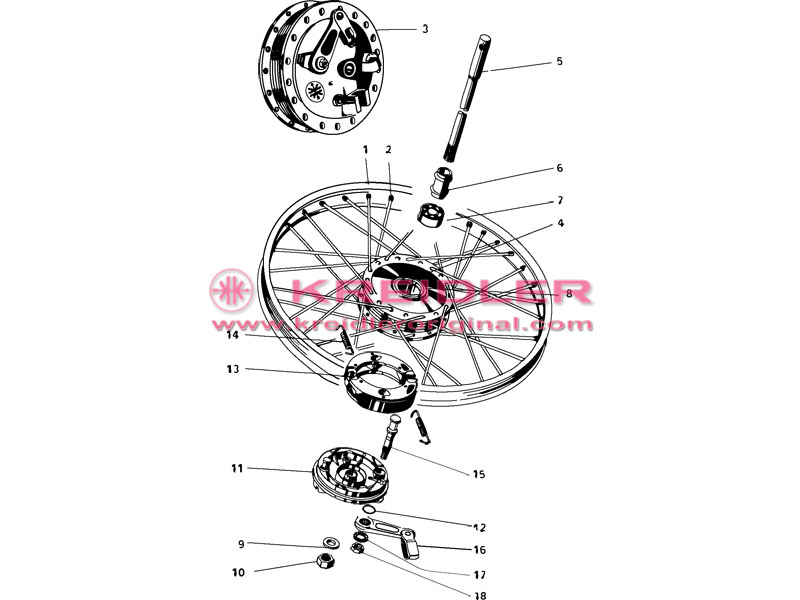 3
5
1
2
6
7
4
KREIDLER
8
www.kreidleroriginal.com
14
13
15
11
12
9
16
10
17
18